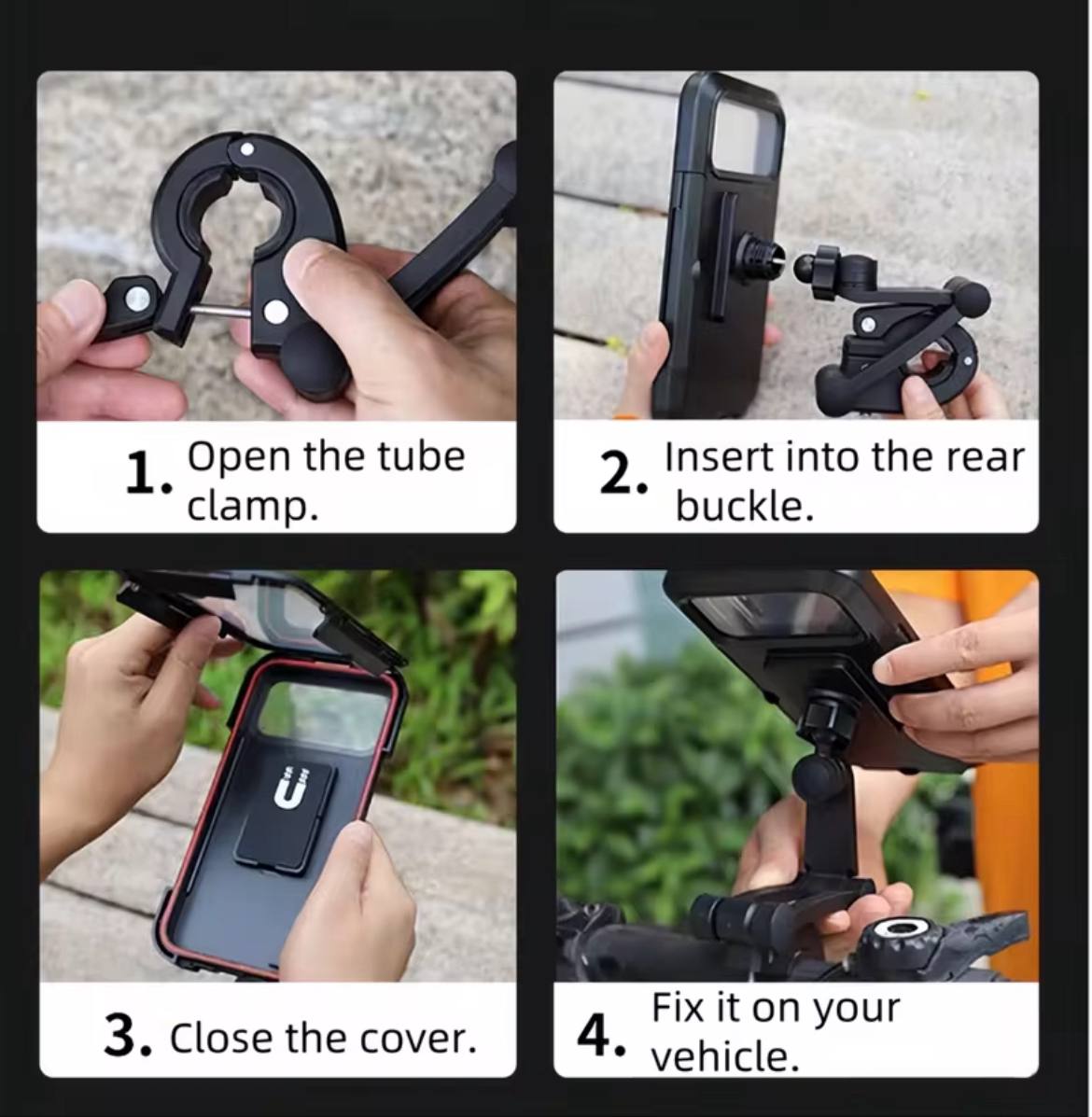 1. Open the tube clamp.

2. Insert into the rear buckle.

3. Close the cover.

4. Fix it on your vehicle.